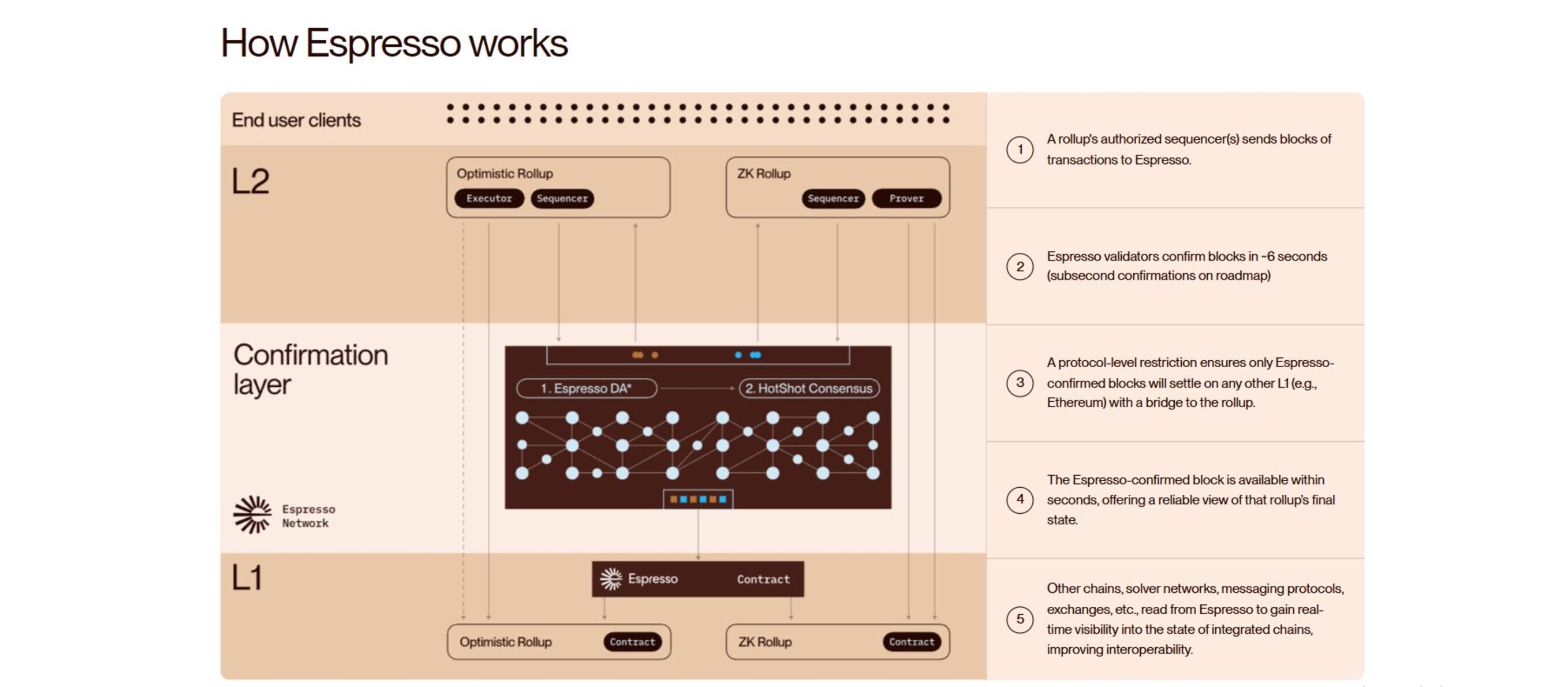 How Espresso works

End user clients

L2

Optimistic Rollup
Executor Sequencer

ZK Rollup
Sequencer Prover

Confirmation layer

1. Espresso DA*
2. HotShot Consensus

Espresso Network

L1

Espresso Contract

Optimistic Rollup Contract

ZK Rollup Contract

1 A rollup's authorized sequencer(s) sends blocks of transactions to Espresso.

2 Espresso validators confirm blocks in ~6 seconds (subsecond confirmations on roadmap)

3 A protocol-level restriction ensures only Espresso-confirmed blocks will settle on any other L1 (e.g., Ethereum) with a bridge to the rollup.

4 The Espresso-confirmed block is available within seconds, offering a reliable view of that rollup's final state.

5 Other chains, solver networks, messaging protocols, exchanges, etc., read from Espresso to gain real-time visibility into the state of integrated chains, improving interoperability.